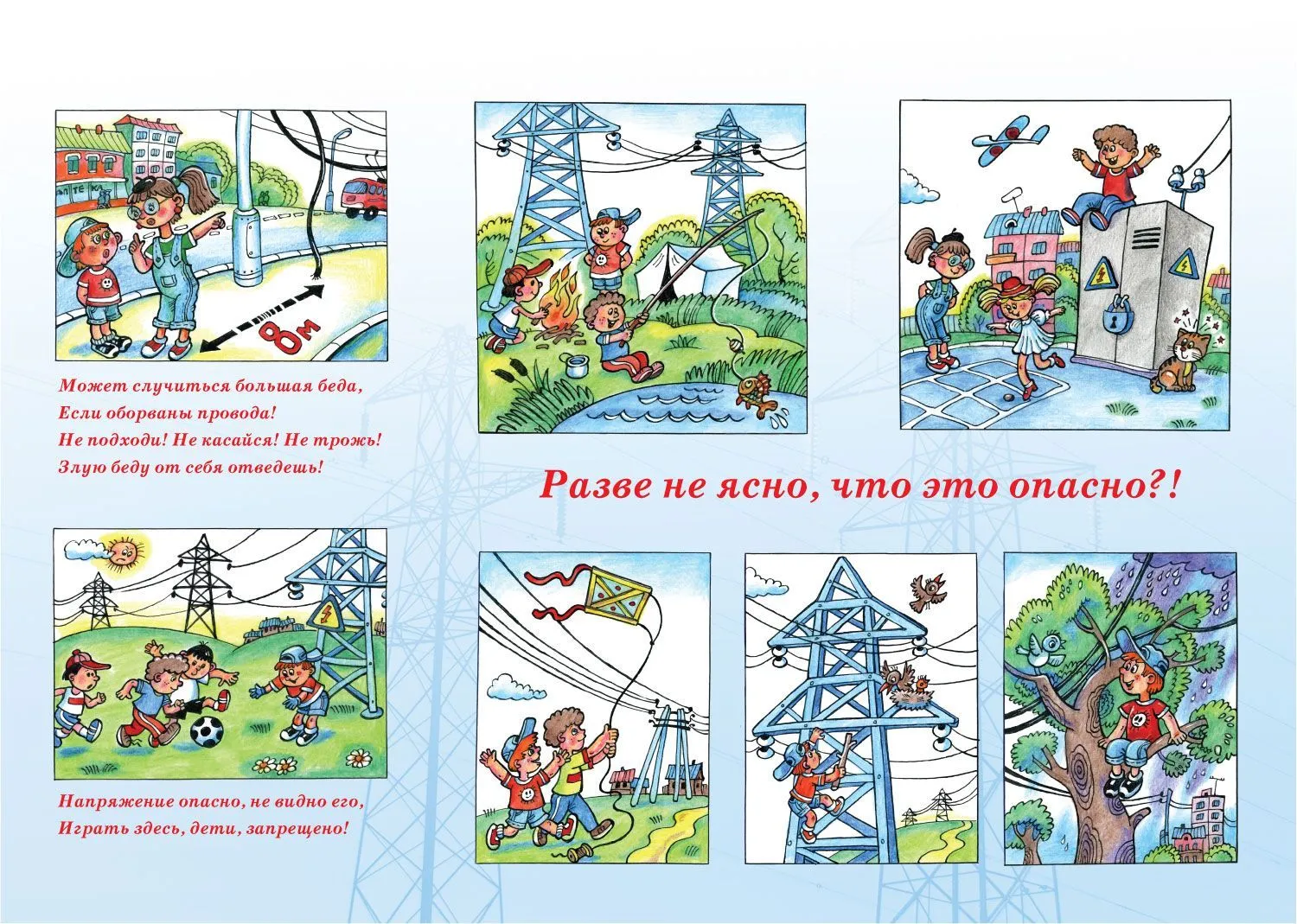 АПТЕКА

8м

Может случиться большая беда,
Если оборваны провода!
Не подходи! Не касайся! Не трожь!
Злую беду от себя отведешь!

Разве не ясно, что это опасно?!

Напряжение опасно, не видно его,
Играть здесь, дети, запрещено!